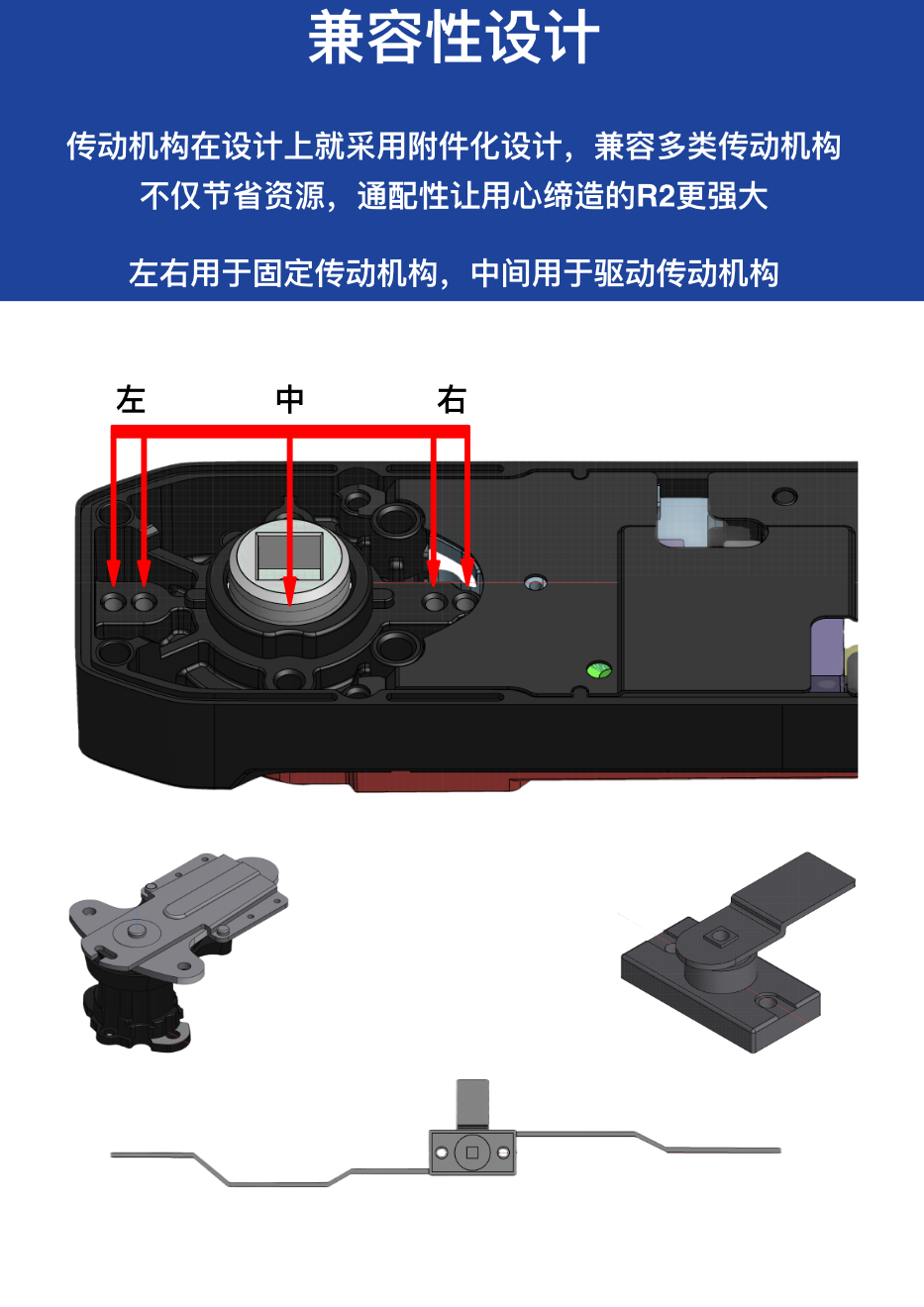 兼容性设计

传动机构在设计上就采用附件化设计，兼容多类传动机构
不仅节省资源，通配性让用心缔造的R2更强大

左右用于固定传动机构，中间用于驱动传动机构

左

中

右